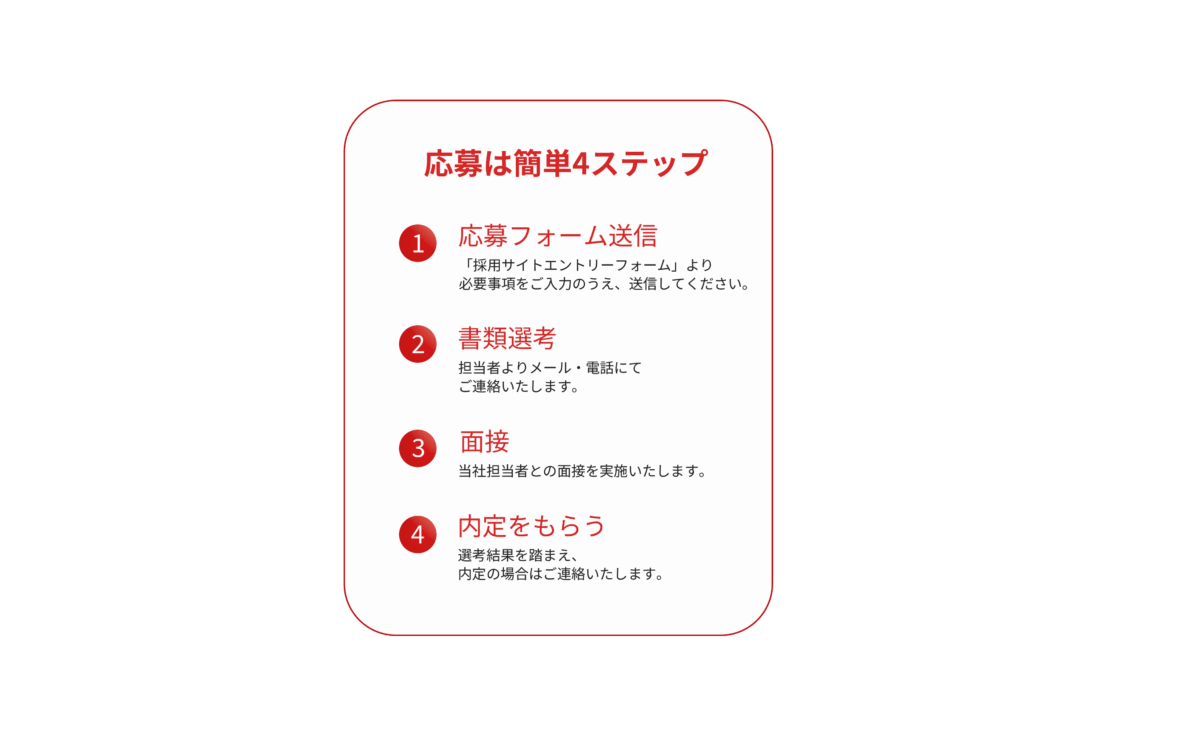 応募は簡単4ステップ

1 応募フォーム送信
「採用サイトエントリーフォーム」より
必要事項をご入力のうえ、送信してください。

2 書類選考
担当者よりメール・電話にて
ご連絡いたします。

3 面接
当社担当者との面接を実施いたします。

4 内定をもらう
選考結果を踏まえ、
内定の場合はご連絡いたします。